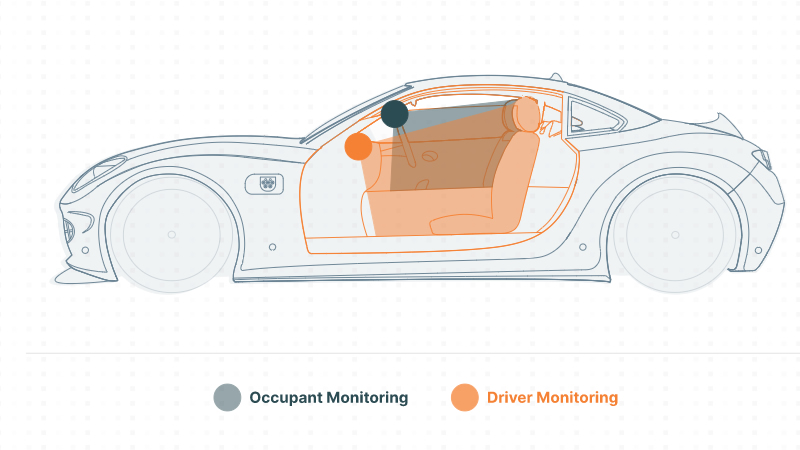 Occupant Monitoring

Driver Monitoring